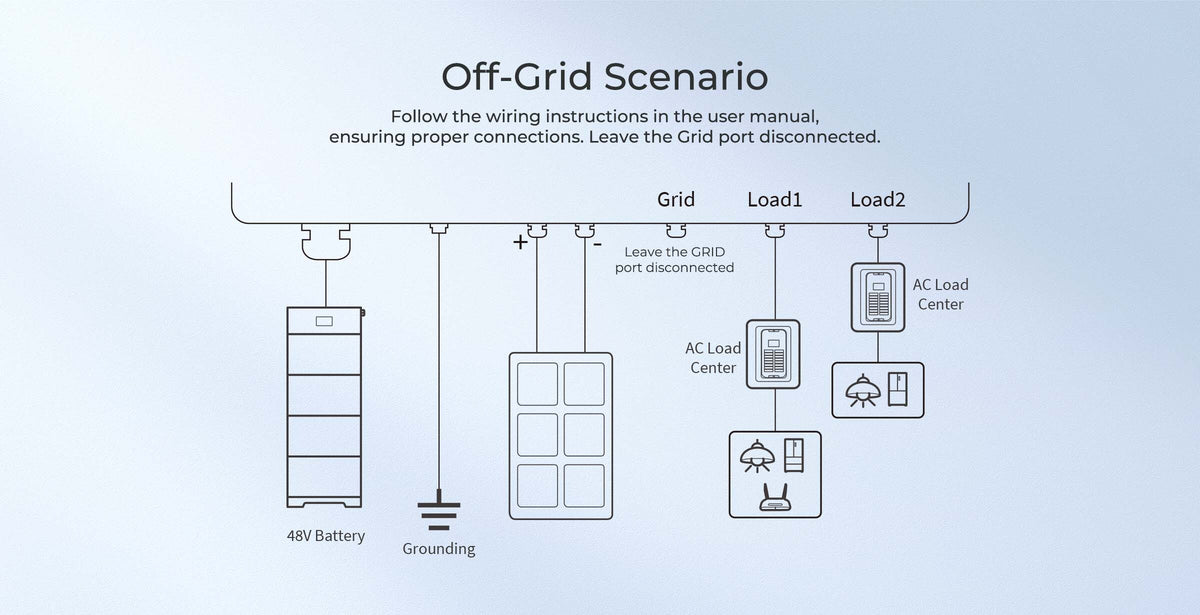 Off-Grid Scenario

Follow the wiring instructions in the user manual, ensuring proper connections. Leave the Grid port disconnected.

Grid

Load1

Load2

+

-

Leave the GRID port disconnected

AC Load Center

AC Load Center

48V Battery

Grounding