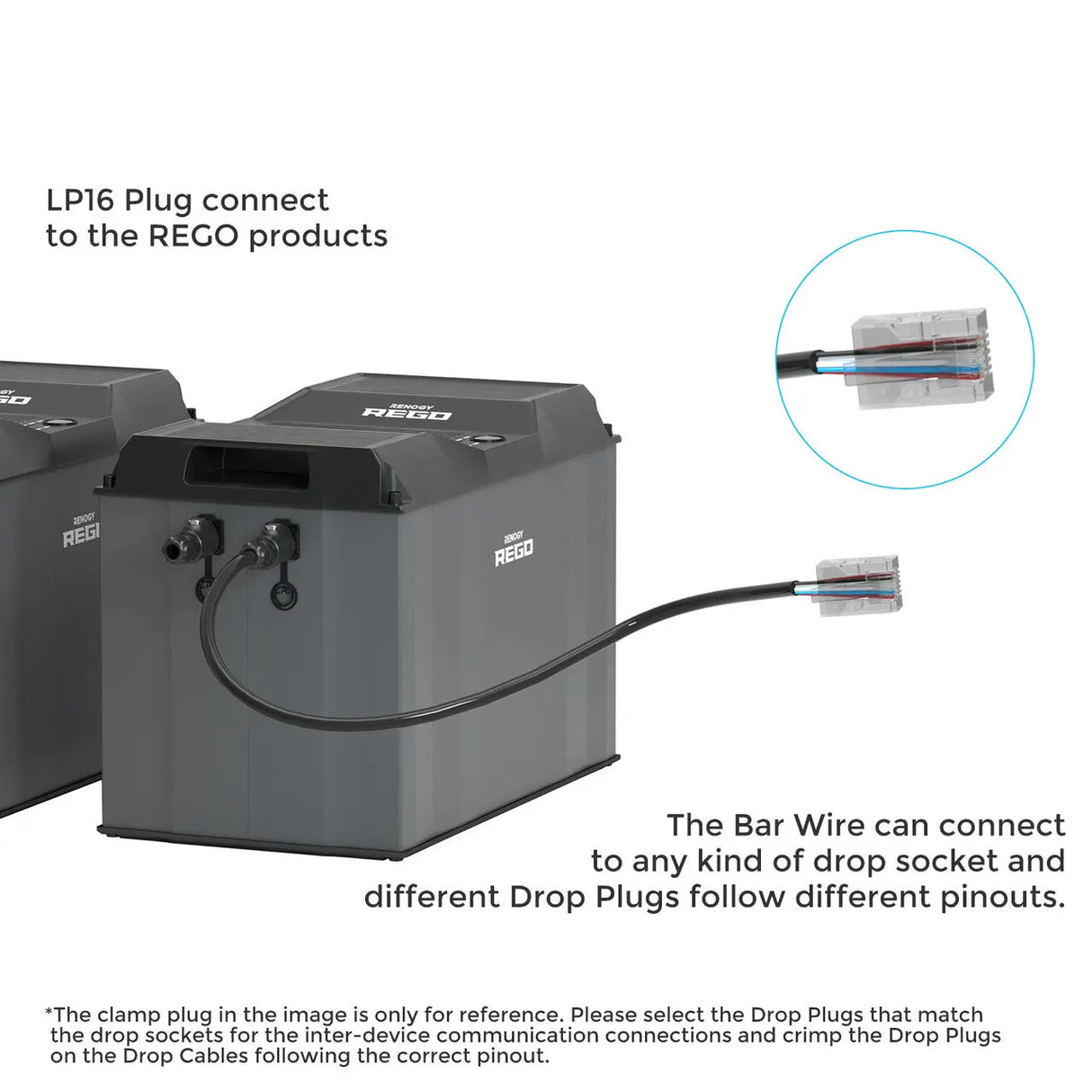 LP16 Plug connect to the REGO products

RENOGY
REGO

RENOGY
REGO

RENOGY
REGO

The Bar Wire can connect to any kind of drop socket and different Drop Plugs follow different pinouts.

*The clamp plug in the image is only for reference. Please select the Drop Plugs that match the drop sockets for the inter-device communication connections and crimp the Drop Plugs on the Drop Cables following the correct pinout.