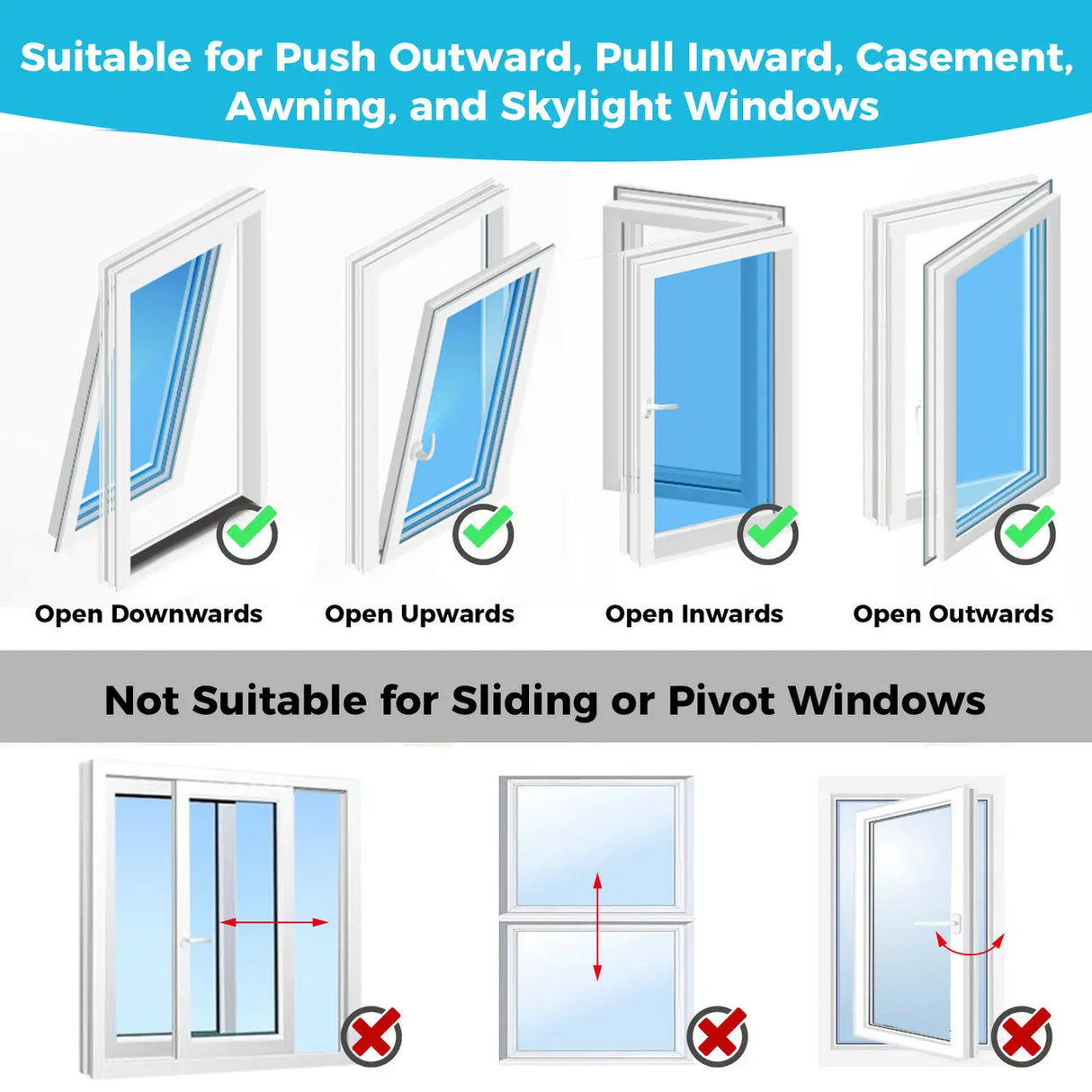 Suitable for Push Outward, Pull Inward, Casement, Awning, and Skylight Windows

Open Downwards

Open Upwards

Open Inwards

Open Outwards

Not Suitable for Sliding or Pivot Windows