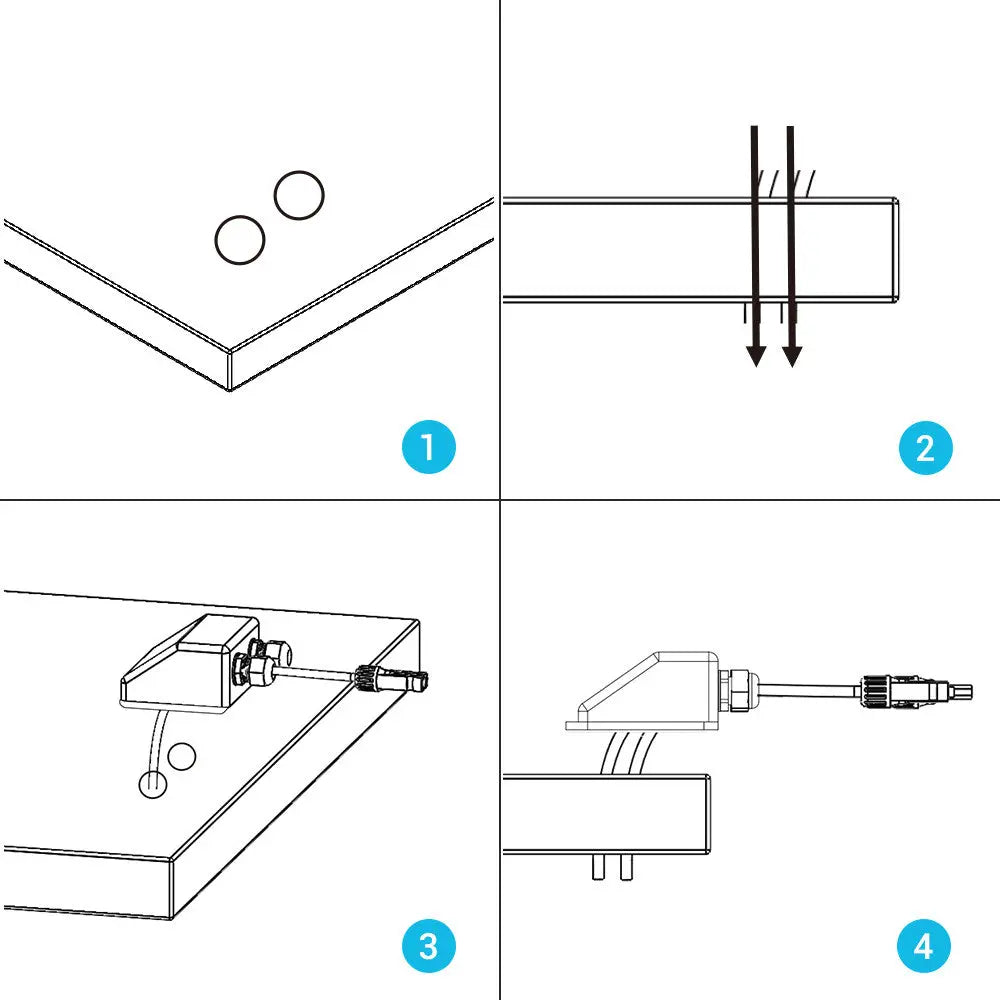 1
2
3
4