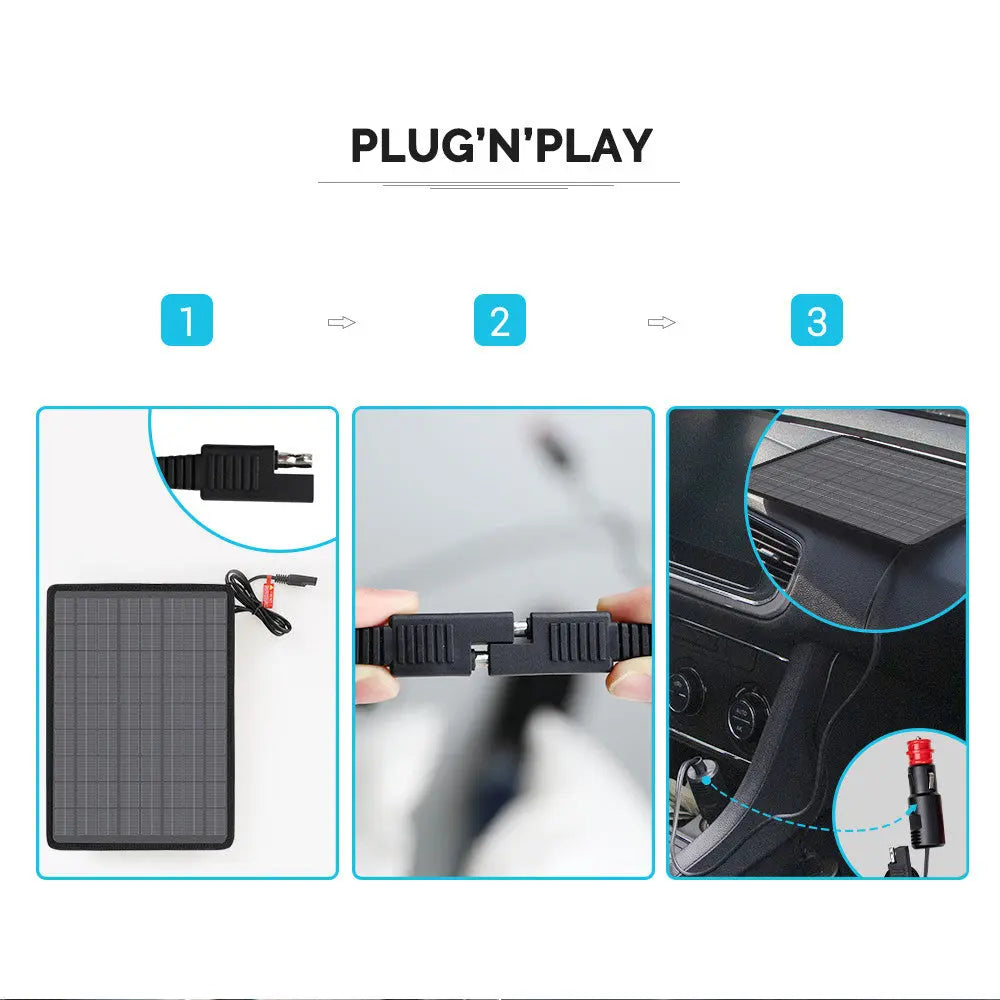 PLUG'N'PLAY

1

2

3