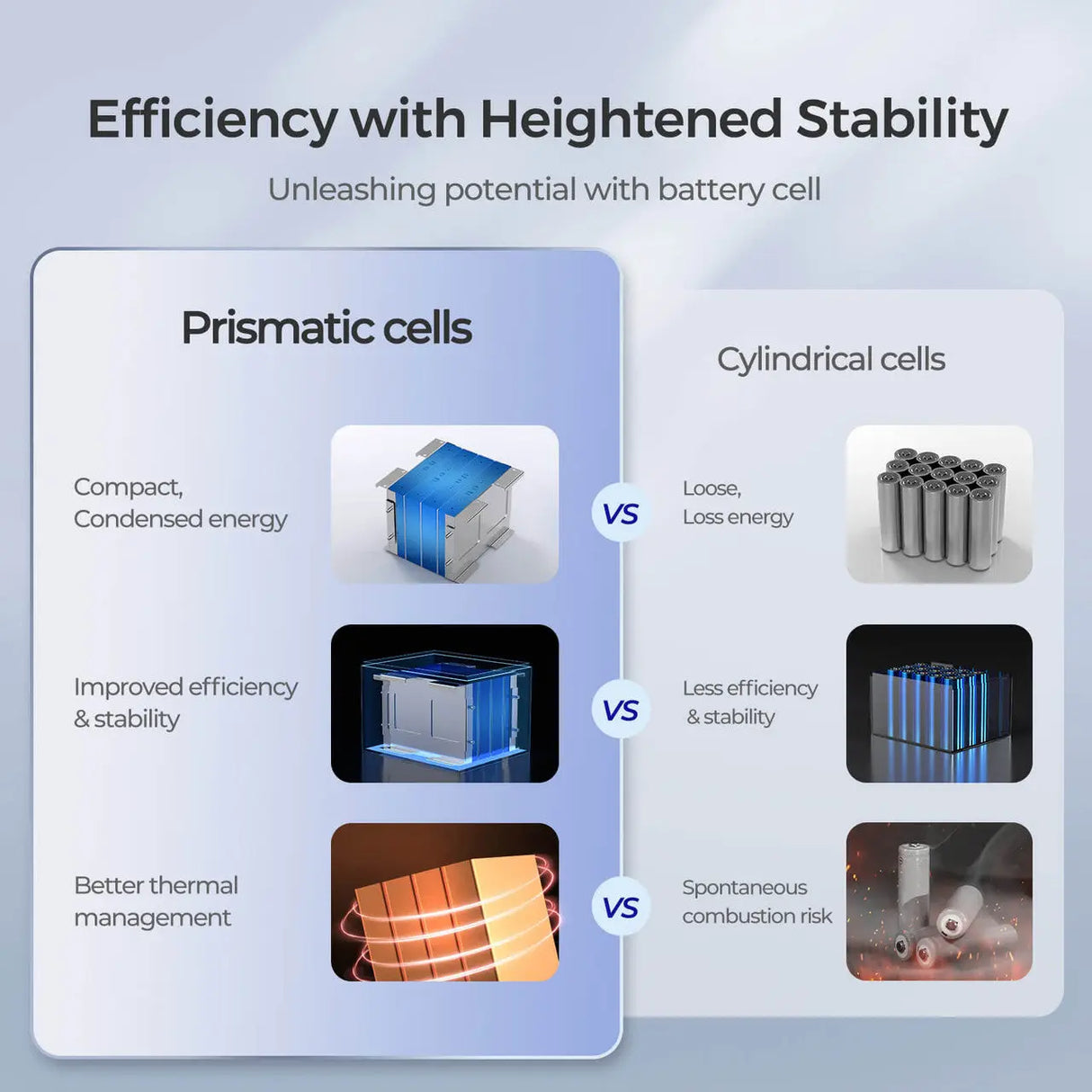 Efficiency with Heightened Stability

Unleashing potential with battery cell

Prismatic cells

Compact, Condensed energy

Improved efficiency & stability

Better thermal management

VS

VS

VS

Cylindrical cells

Loose, Loss energy

Less efficiency & stability

Spontaneous combustion risk