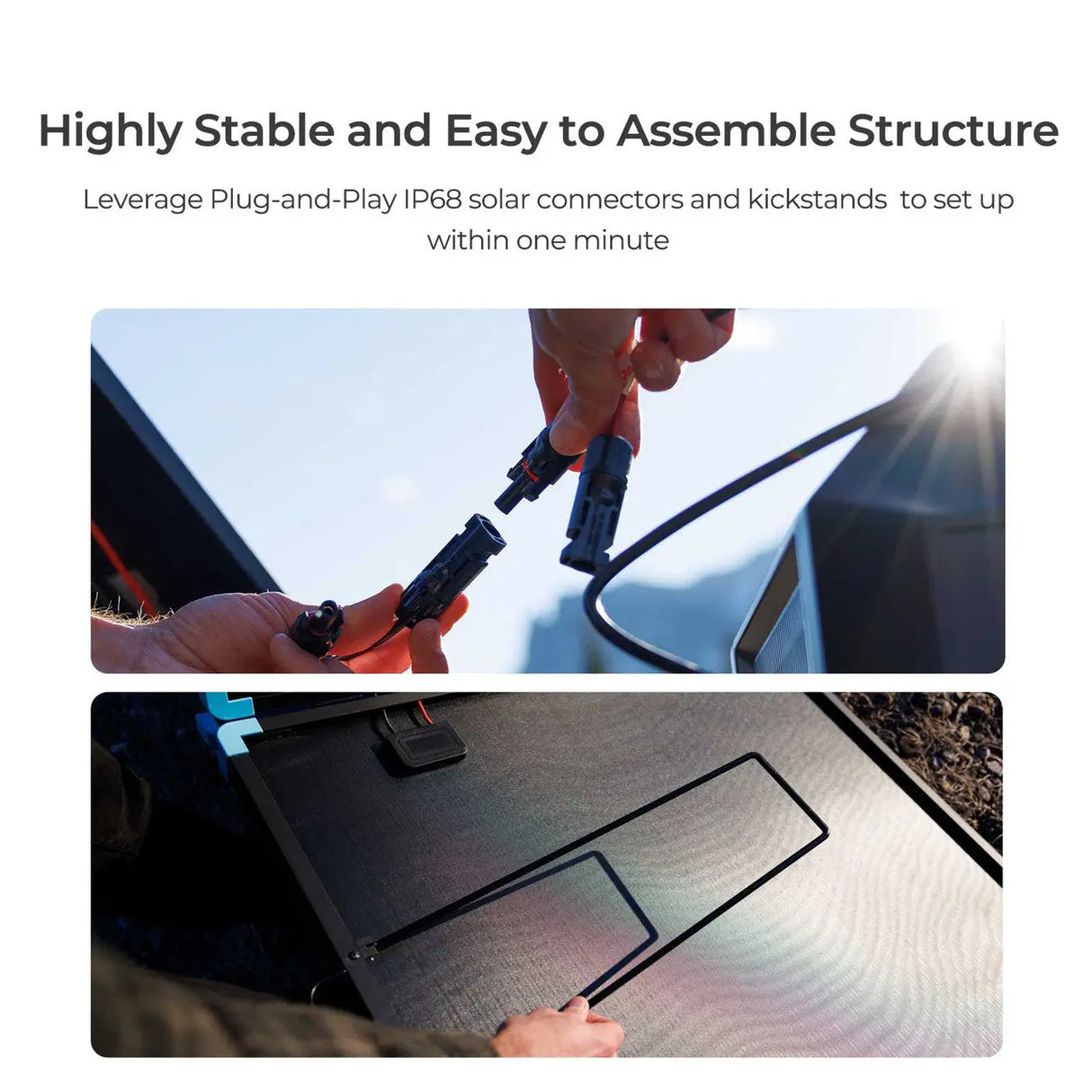 Highly Stable and Easy to Assemble Structure

Leverage Plug-and-Play IP68 solar connectors and kickstands to set up within one minute